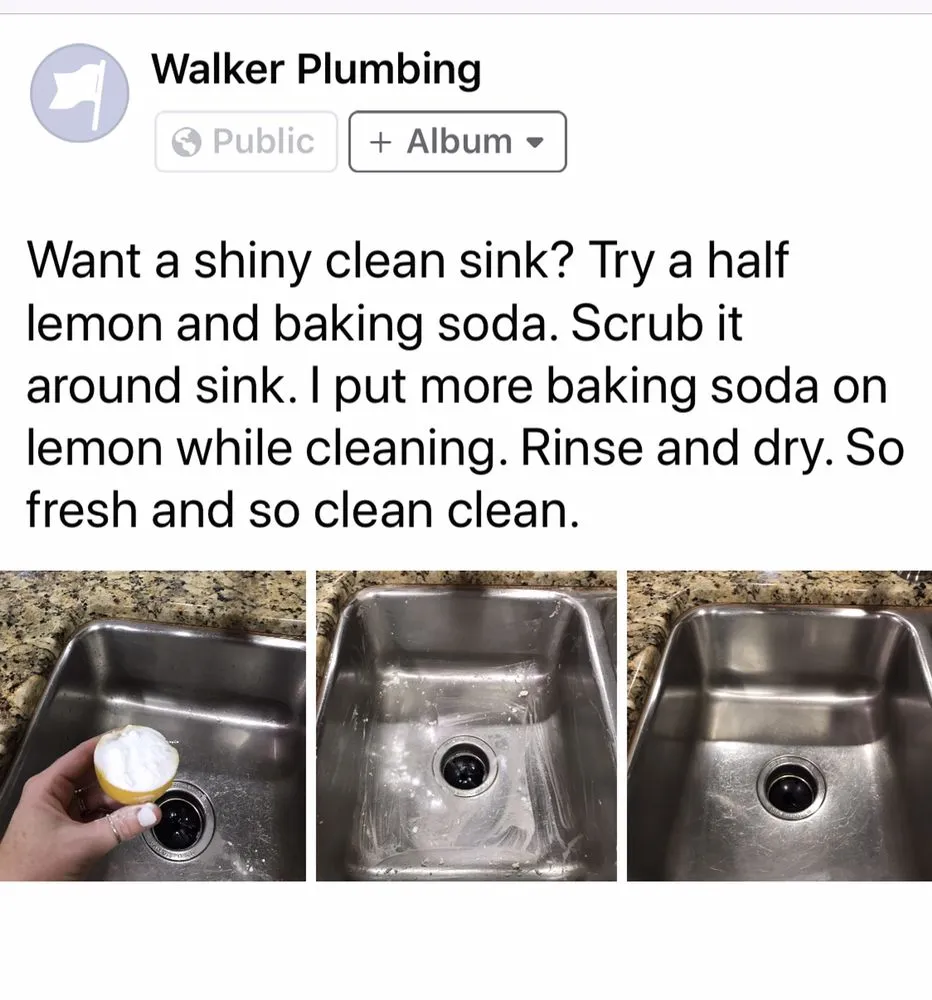 Walker Plumbing

Public

+ Album

Want a shiny clean sink? Try a half lemon and baking soda. Scrub it around sink. I put more baking soda on lemon while cleaning. Rinse and dry. So fresh and so clean clean.