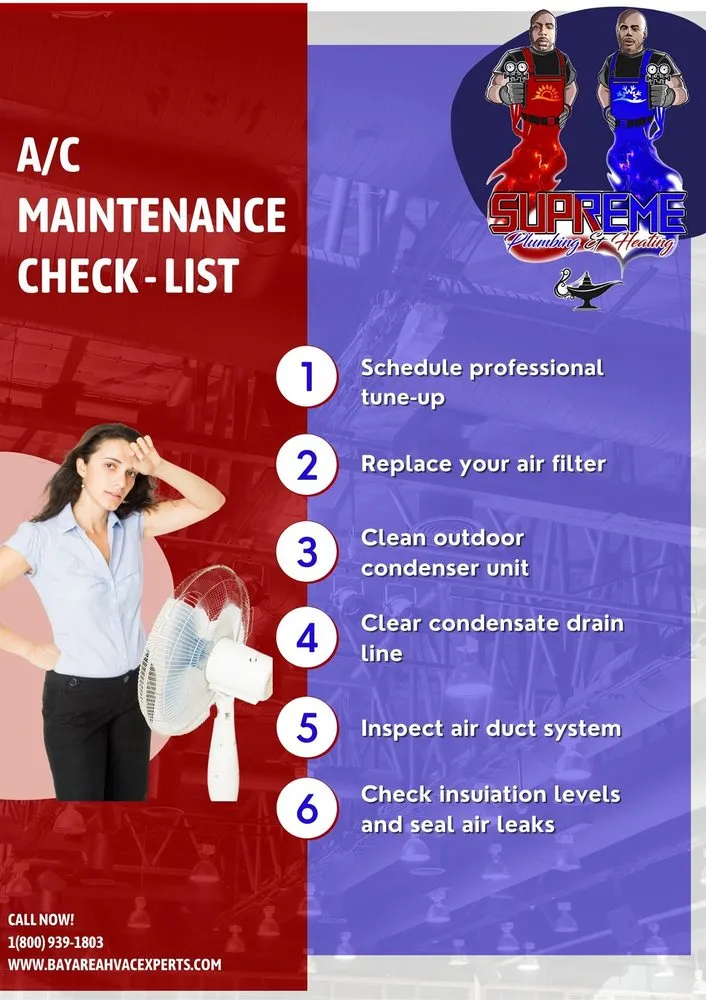 A/C MAINTENANCE CHECK - LIST

SUPREME
Plumbing & Heating

1 Schedule professional tune-up

2 Replace your air filter

3 Clean outdoor condenser unit

4 Clear condensate drain line

5 Inspect air duct system

6 Check insulation levels and seal air leaks

CALL NOW!
1(800) 939-1803
WWW.BAYAREAHVACEXPERTS.COM