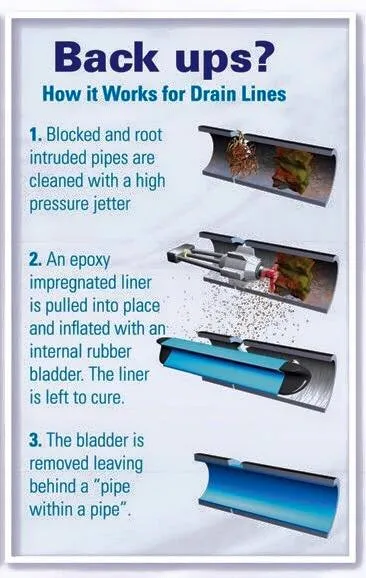 Back ups?
How it Works for Drain Lines

1. Blocked and root intruded pipes are cleaned with a high pressure jetter

2. An epoxy impregnated liner is pulled into place and inflated with an internal rubber bladder. The liner is left to cure.

3. The bladder is removed leaving behind a "pipe within a pipe".