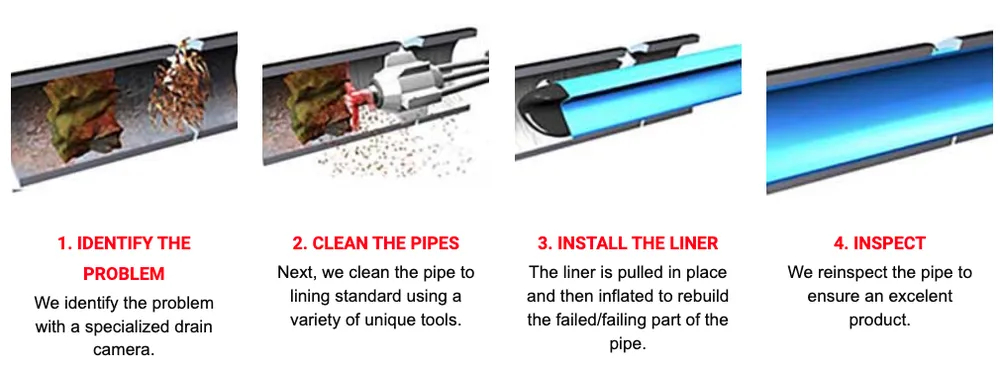 1. IDENTIFY THE PROBLEM
We identify the problem with a specialized drain camera.

2. CLEAN THE PIPES
Next, we clean the pipe to lining standard using a variety of unique tools.

3. INSTALL THE LINER
The liner is pulled in place and then inflated to rebuild the failed/failing part of the pipe.

4. INSPECT
We reinspect the pipe to ensure an excelent product.