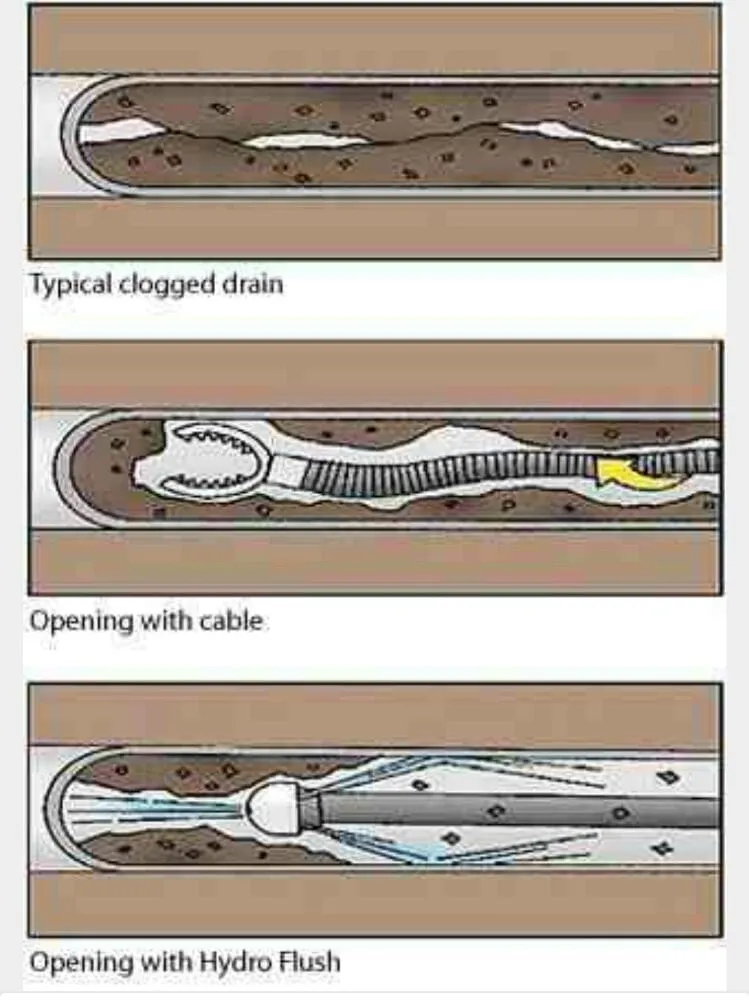 Typical clogged drain

Opening with cable

Opening with Hydro Flush