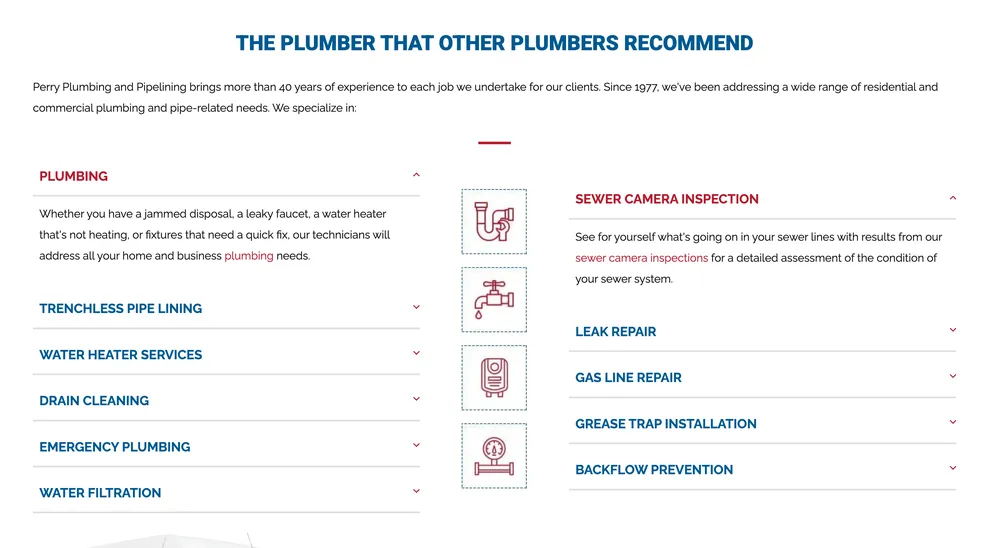 THE PLUMBER THAT OTHER PLUMBERS RECOMMEND

Perry Plumbing and Pipelining brings more than 40 years of experience to each job we undertake for our clients. Since 1977, we've been addressing a wide range of residential and commercial plumbing and pipe-related needs. We specialize in:

PLUMBING

Whether you have a jammed disposal, a leaky faucet, a water heater that's not heating, or fixtures that need a quick fix, our technicians will address all your home and business plumbing needs.

TRENCHLESS PIPE LINING

WATER HEATER SERVICES

DRAIN CLEANING

EMERGENCY PLUMBING

WATER FILTRATION

SEWER CAMERA INSPECTION

See for yourself what's going on in your sewer lines with results from our sewer camera inspections for a detailed assessment of the condition of your sewer system.

LEAK REPAIR

GAS LINE REPAIR

GREASE TRAP INSTALLATION

BACKFLOW PREVENTION