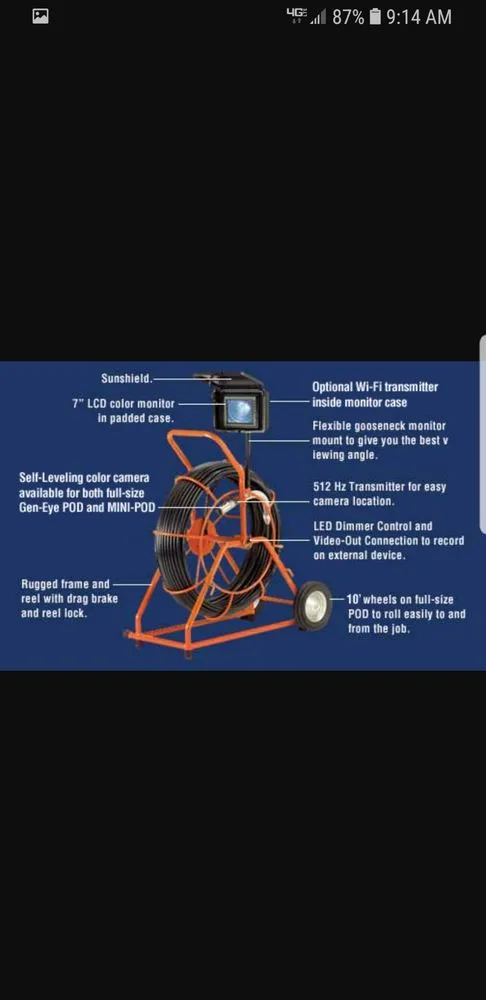 4G 87% 9:14 AM

Sunshield.

7" LCD color monitor in padded case.

Self-Leveling color camera available for both full-size Gen-Eye POD and MINI-POD

Rugged frame and reel with drag brake and reel lock.

Optional Wi-Fi transmitter inside monitor case

Flexible gooseneck monitor mount to give you the best v iewing angle.

512 Hz Transmitter for easy camera location.

LED Dimmer Control and Video-Out Connection to record on external device.

10' wheels on full-size POD to roll easily to and from the job.