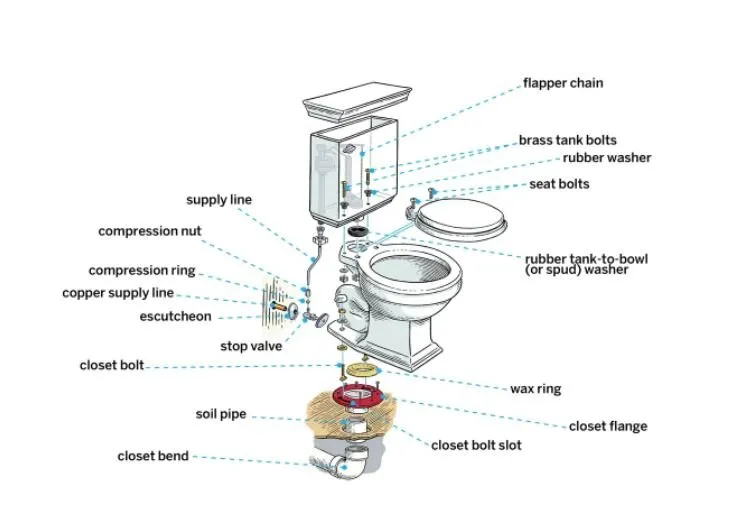 flapper chain
brass tank bolts
rubber washer
seat bolts
supply line
compression nut
rubber tank-to-bowl (or spud) washer
compression ring
copper supply line
escutcheon
stop valve
closet bolt
wax ring
soil pipe
closet flange
closet bolt slot
closet bend