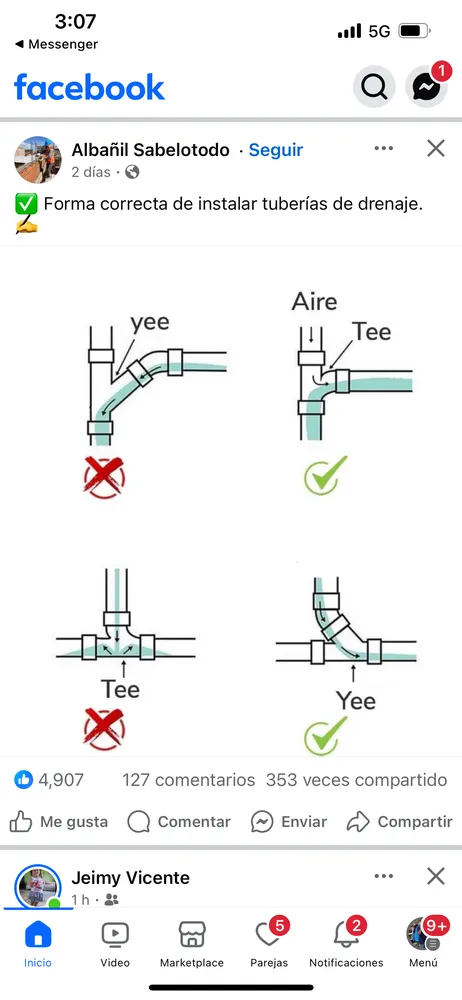 3:07
◀ Messenger
5G

facebook
1

Albañil Sabelotodo · Seguir
2 días ·

✅ Forma correcta de instalar tuberías de drenaje. ✍

yee
Aire
Tee
Tee
Yee

4,907 127 comentarios 353 veces compartido

Me gusta Comentar Enviar Compartir

Jeimy Vicente
1 h ·

Inicio Video Marketplace 5 Parejas 2 Notificaciones 9+ Menú