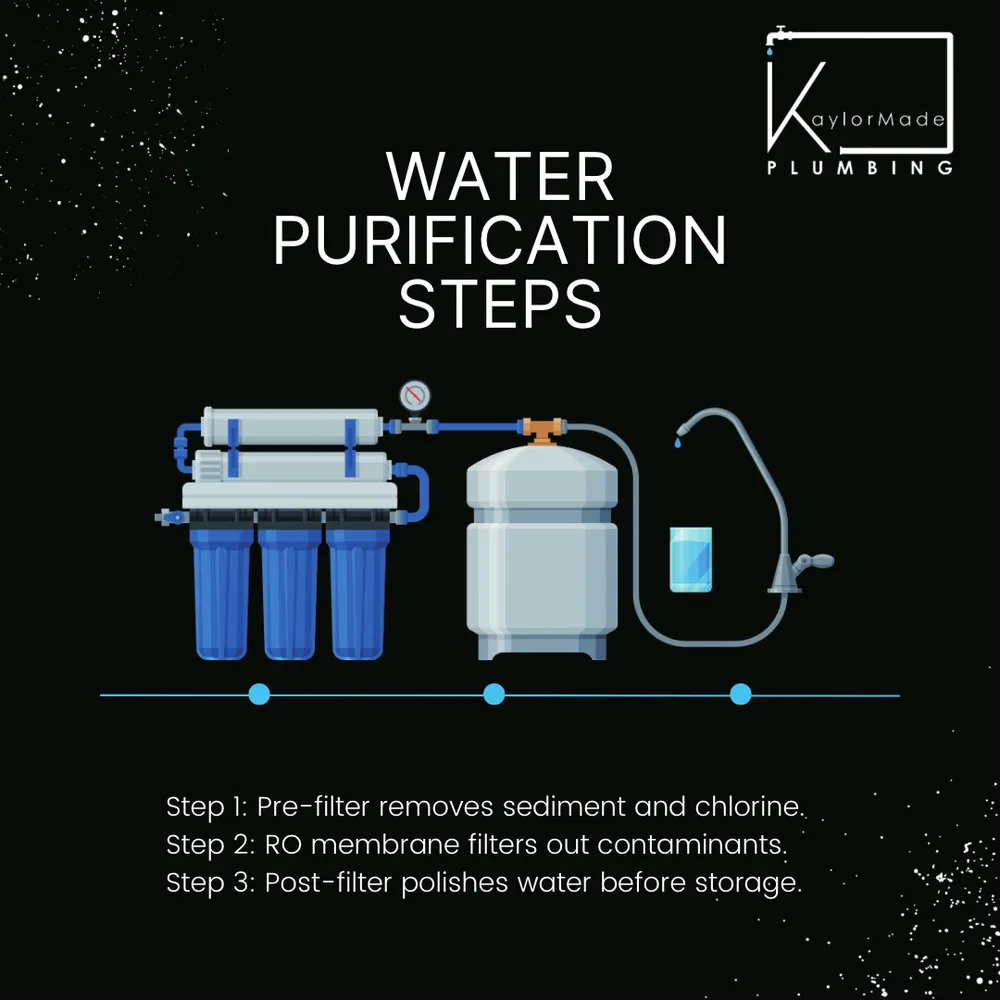 KaylorMade
PLUMBING

WATER PURIFICATION STEPS

Step 1: Pre-filter removes sediment and chlorine.
Step 2: RO membrane filters out contaminants.
Step 3: Post-filter polishes water before storage.