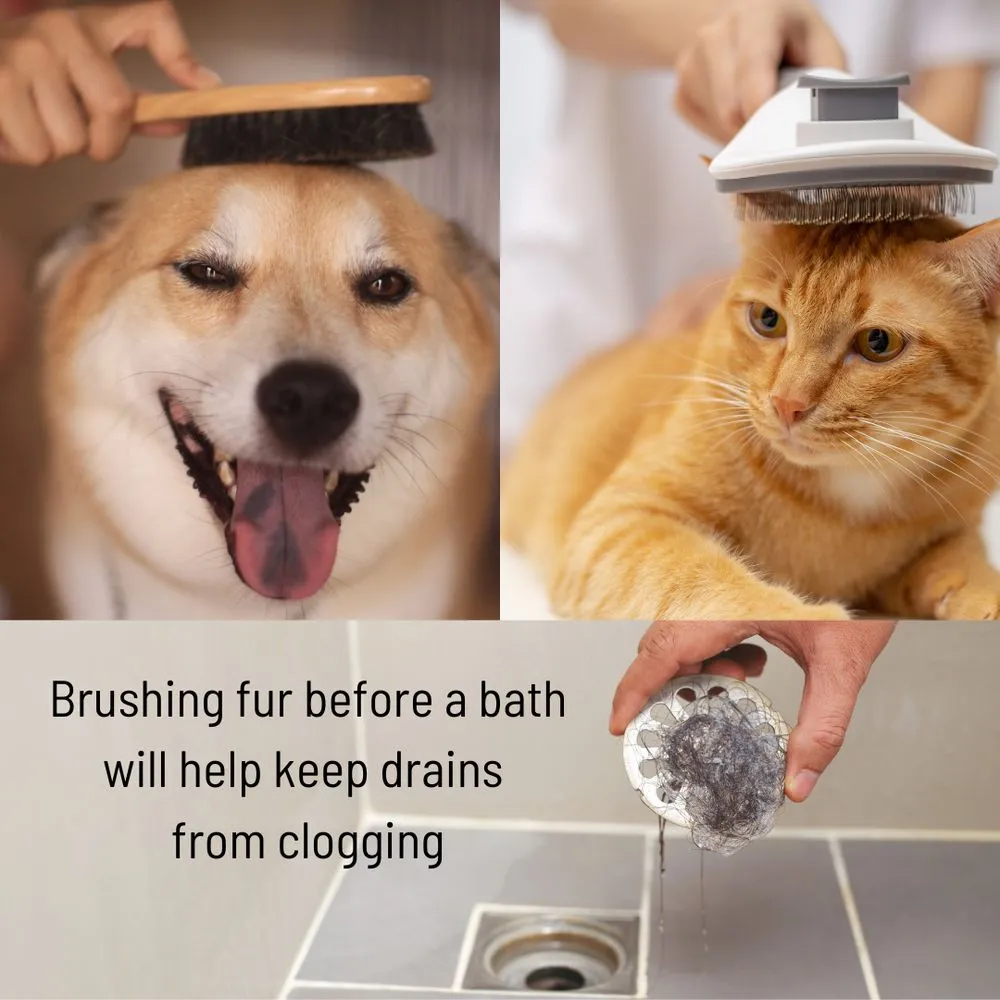 Brushing fur before a bath will help keep drains from clogging