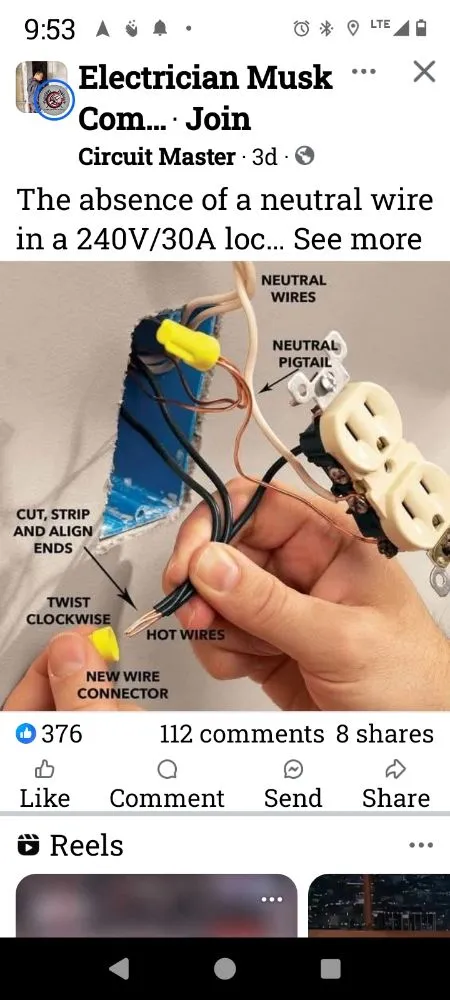 9:53

LTE

Electrician Musk Com... · Join

Circuit Master · 3d ·

The absence of a neutral wire in a 240V/30A loc... See more

NEUTRAL WIRES

NEUTRAL PIGTAIL

CUT, STRIP AND ALIGN ENDS

TWIST CLOCKWISE

HOT WIRES

NEW WIRE CONNECTOR

376

112 comments 8 shares

Like

Comment

Send

Share

Reels