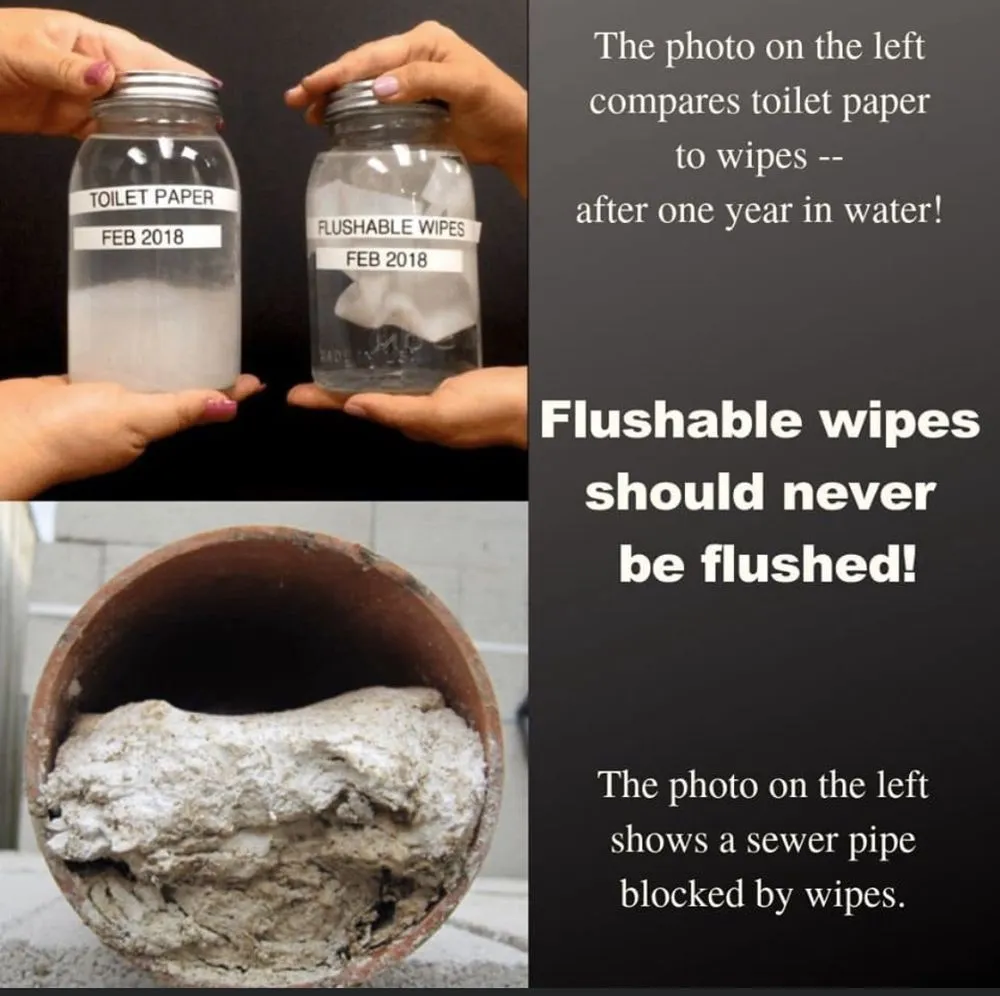 TOILET PAPER
FEB 2018

FLUSHABLE WIPES
FEB 2018

The photo on the left compares toilet paper to wipes -- after one year in water!

Flushable wipes should never be flushed!

The photo on the left shows a sewer pipe blocked by wipes.