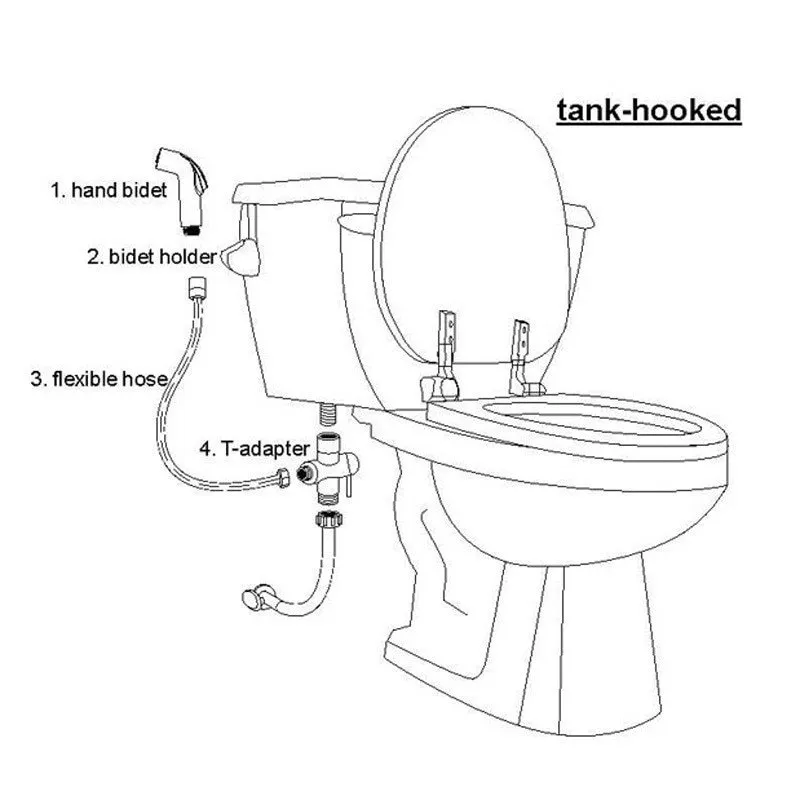 tank-hooked

1. hand bidet

2. bidet holder

3. flexible hose

4. T-adapter