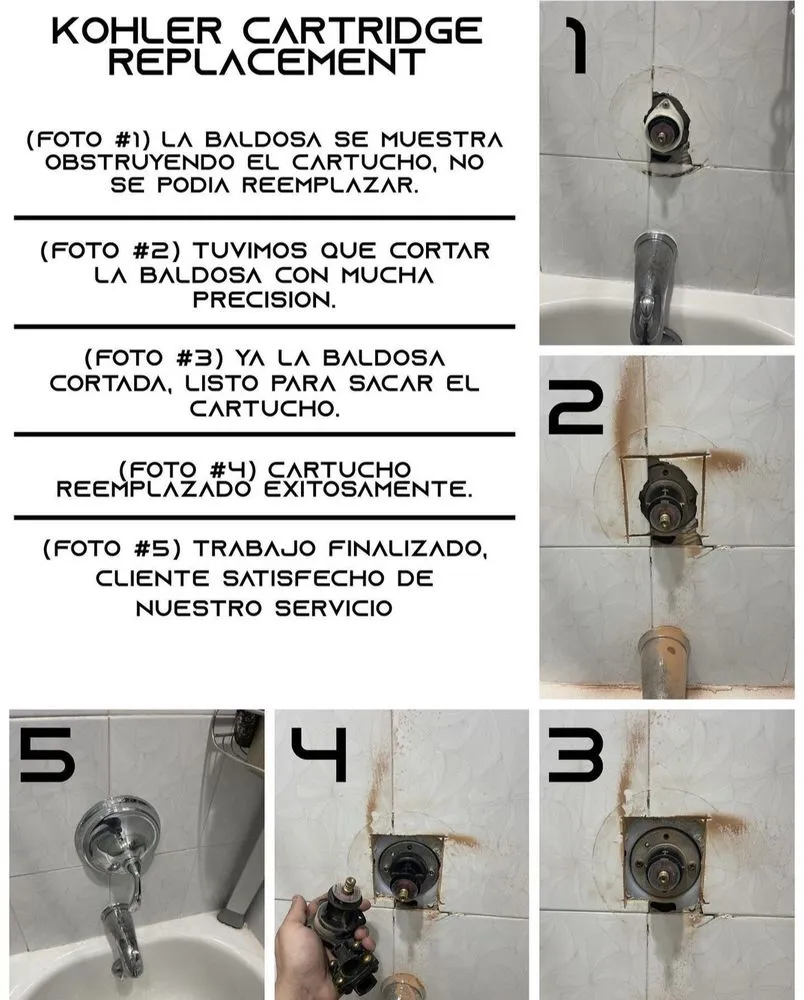 KOHLER CARTRIDGE REPLACEMENT

(FOTO #1) LA BALDOSA SE MUESTRA OBSTRUYENDO EL CARTUCHO, NO SE PODIA REEMPLAZAR.

(FOTO #2) TUVIMOS QUE CORTAR LA BALDOSA CON MUCHA PRECISION.

(FOTO #3) YA LA BALDOSA CORTADA, LISTO PARA SACAR EL CARTUCHO.

(FOTO #4) CARTUCHO REEMPLAZADO EXITOSAMENTE.

(FOTO #5) TRABAJO FINALIZADO, CLIENTE SATISFECHO DE NUESTRO SERVICIO

1

2

5

4

3