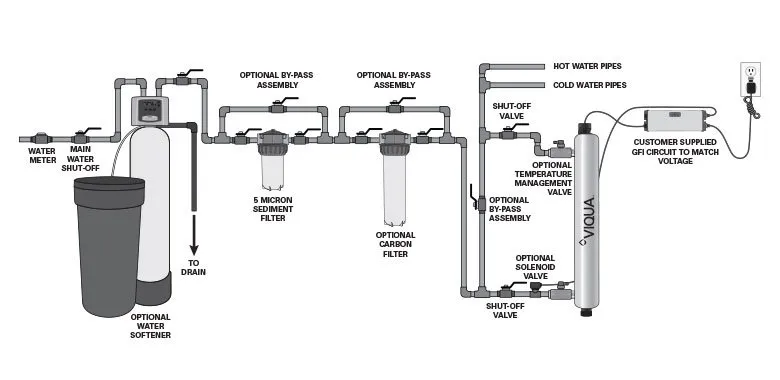 WATER METER

MAIN WATER SHUT-OFF

OPTIONAL WATER SOFTENER

TO DRAIN

OPTIONAL BY-PASS ASSEMBLY

5 MICRON SEDIMENT FILTER

OPTIONAL BY-PASS ASSEMBLY

OPTIONAL CARBON FILTER

HOT WATER PIPES

COLD WATER PIPES

SHUT-OFF VALVE

OPTIONAL TEMPERATURE MANAGEMENT VALVE

OPTIONAL BY-PASS ASSEMBLY

OPTIONAL SOLENOID VALVE

SHUT-OFF VALVE

VIQUA

CUSTOMER SUPPLIED GFI CIRCUIT TO MATCH VOLTAGE