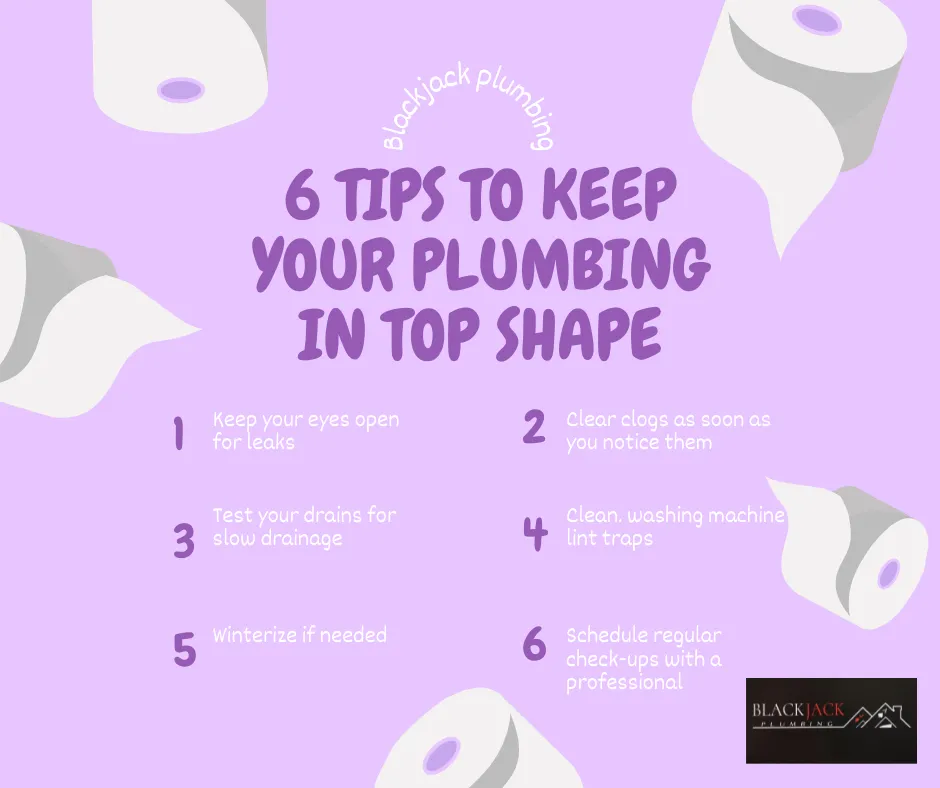 Blackjack plumbing

6 TIPS TO KEEP YOUR PLUMBING IN TOP SHAPE

1 Keep your eyes open for leaks

2 Clear clogs as soon as you notice them

3 Test your drains for slow drainage

4 Clean. washing machine lint traps

5 Winterize if needed

6 Schedule regular check-ups with a professional

BLACKJACK PLUMBING