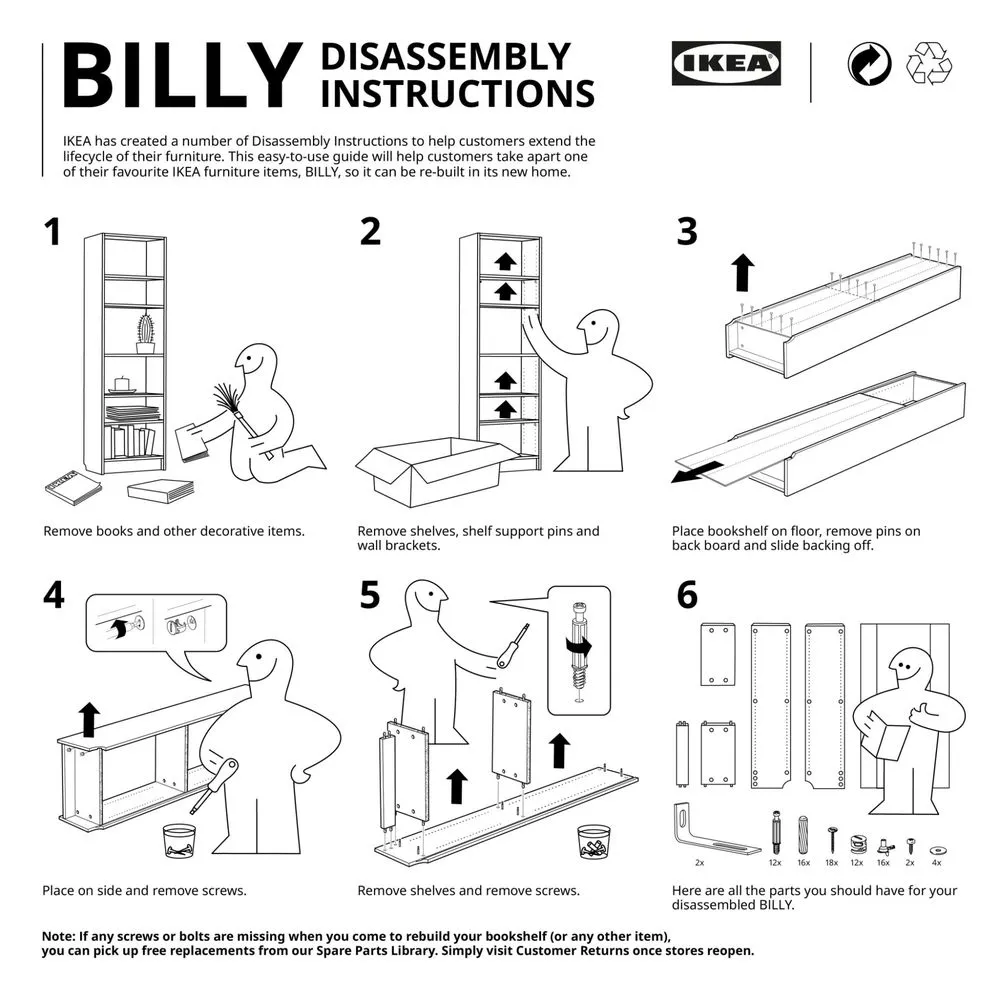 BILLY DISASSEMBLY INSTRUCTIONS

IKEA

IKEA has created a number of Disassembly Instructions to help customers extend the lifecycle of their furniture. This easy-to-use guide will help customers take apart one of their favourite IKEA furniture items, BILLY, so it can be re-built in its new home.

1

Remove books and other decorative items.

2

Remove shelves, shelf support pins and wall brackets.

3

Place bookshelf on floor, remove pins on back board and slide backing off.

4

Place on side and remove screws.

5

Remove shelves and remove screws.

6

2x 12x 16x 18x 12x 16x 2x 4x

Here are all the parts you should have for your disassembled BILLY.

Note: If any screws or bolts are missing when you come to rebuild your bookshelf (or any other item), you can pick up free replacements from our Spare Parts Library. Simply visit Customer Returns once stores reopen.