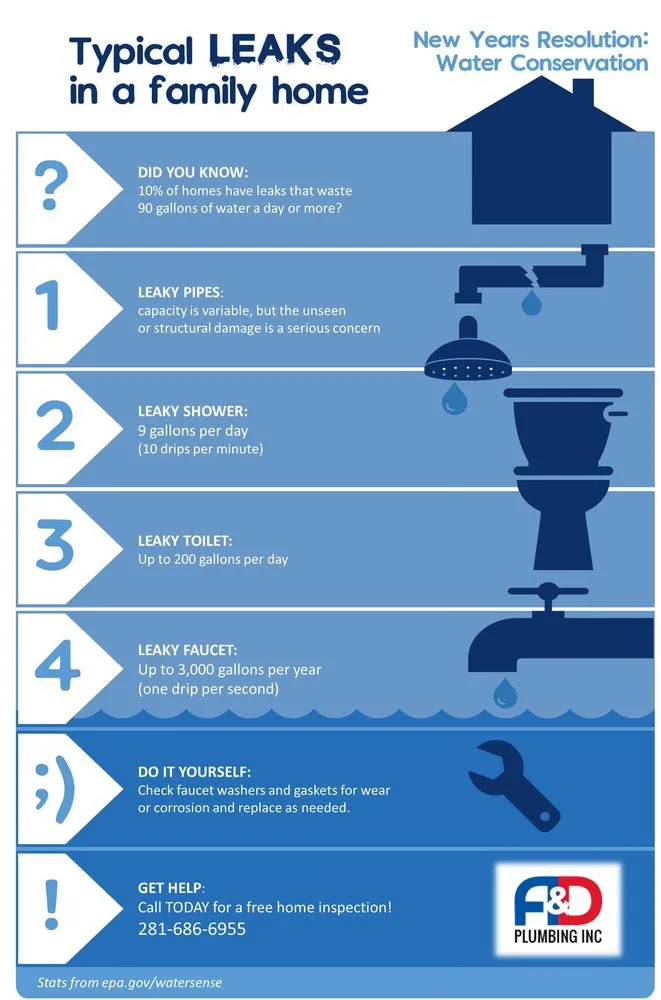 Typical LEAKS in a family home

New Years Resolution: Water Conservation

?

DID YOU KNOW:
10% of homes have leaks that waste 90 gallons of water a day or more?

1

LEAKY PIPES:
capacity is variable, but the unseen or structural damage is a serious concern

2

LEAKY SHOWER:
9 gallons per day
(10 drips per minute)

3

LEAKY TOILET:
Up to 200 gallons per day

4

LEAKY FAUCET:
Up to 3,000 gallons per year
(one drip per second)

;)

DO IT YOURSELF:
Check faucet washers and gaskets for wear or corrosion and replace as needed.

!

GET HELP:
Call TODAY for a free home inspection!
281-686-6955

F&D
PLUMBING INC

Stats from epa.gov/watersense